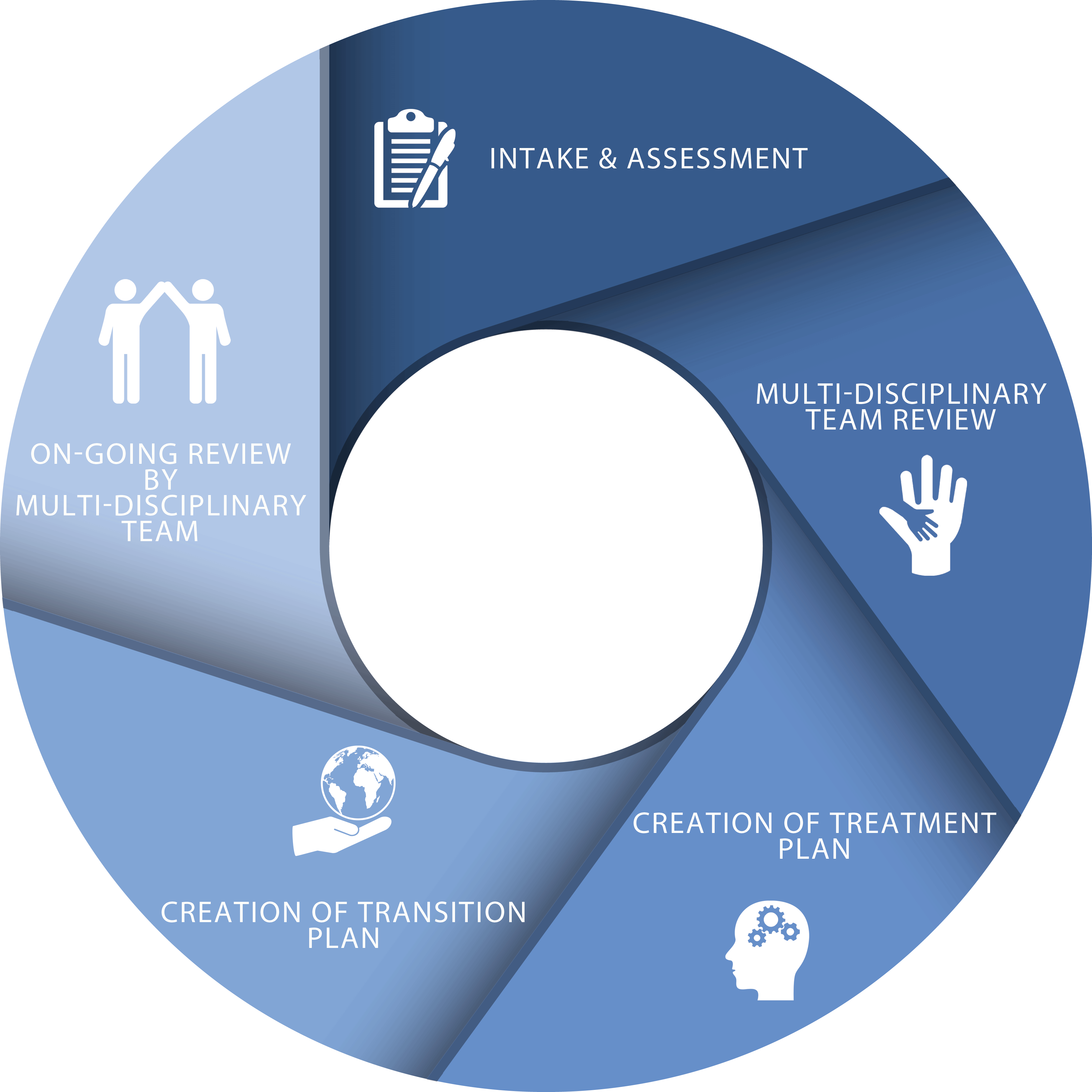 INTAKE & ASSESSMENT

MULTI-DISCIPLINARY TEAM REVIEW

CREATION OF TREATMENT PLAN

CREATION OF TRANSITION PLAN

ON-GOING REVIEW BY MULTI-DISCIPLINARY TEAM